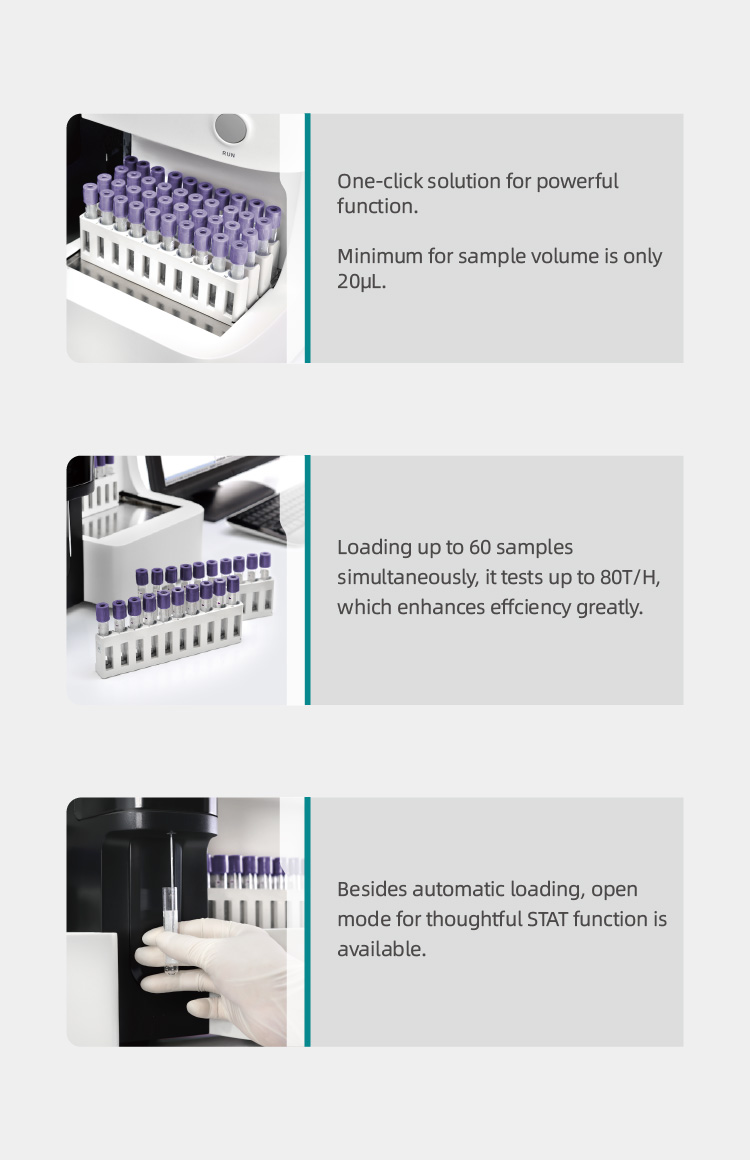 RUN

One-click solution for powerful function.

Minimum for sample volume is only 20μL.

Loading up to 60 samples simultaneously, it tests up to 80T/H, which enhances effciency greatly.

Besides automatic loading, open mode for thoughtful STAT function is available.