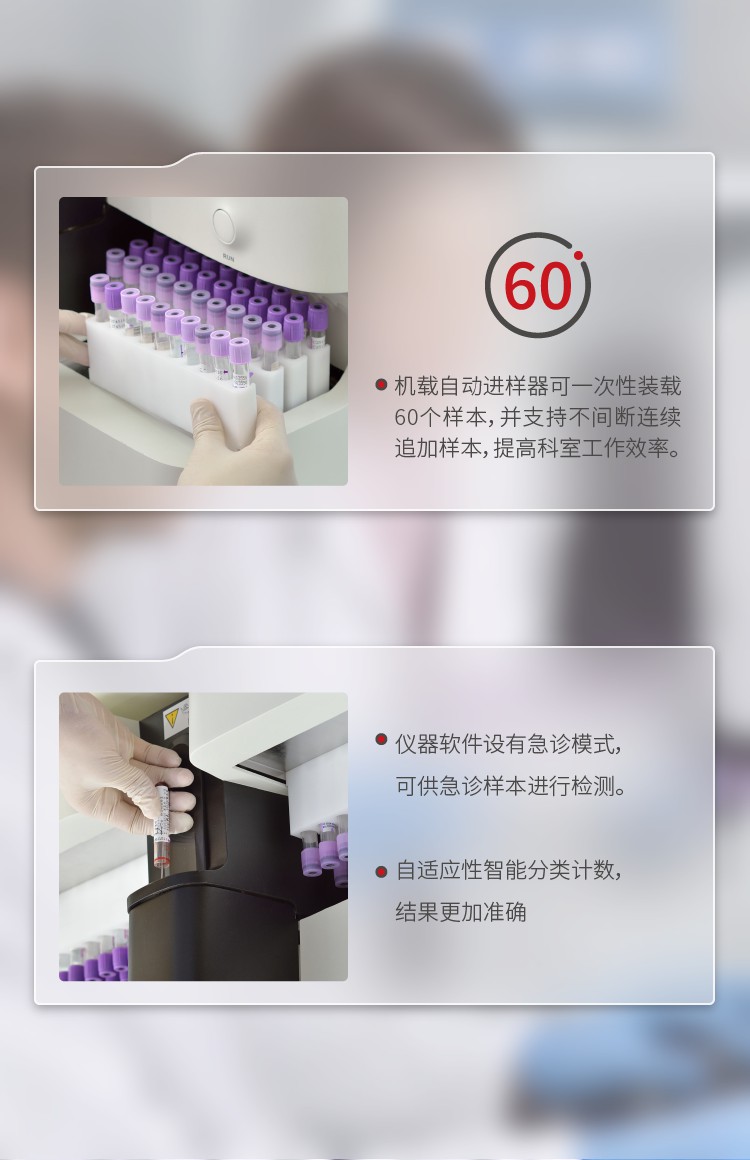 60

机载自动进样器可一次性装载60个样本，并支持不间断连续追加样本，提高科室工作效率。

仪器软件设有急诊模式，可供急诊样本进行检测。

自适应性智能分类计数，结果更加准确