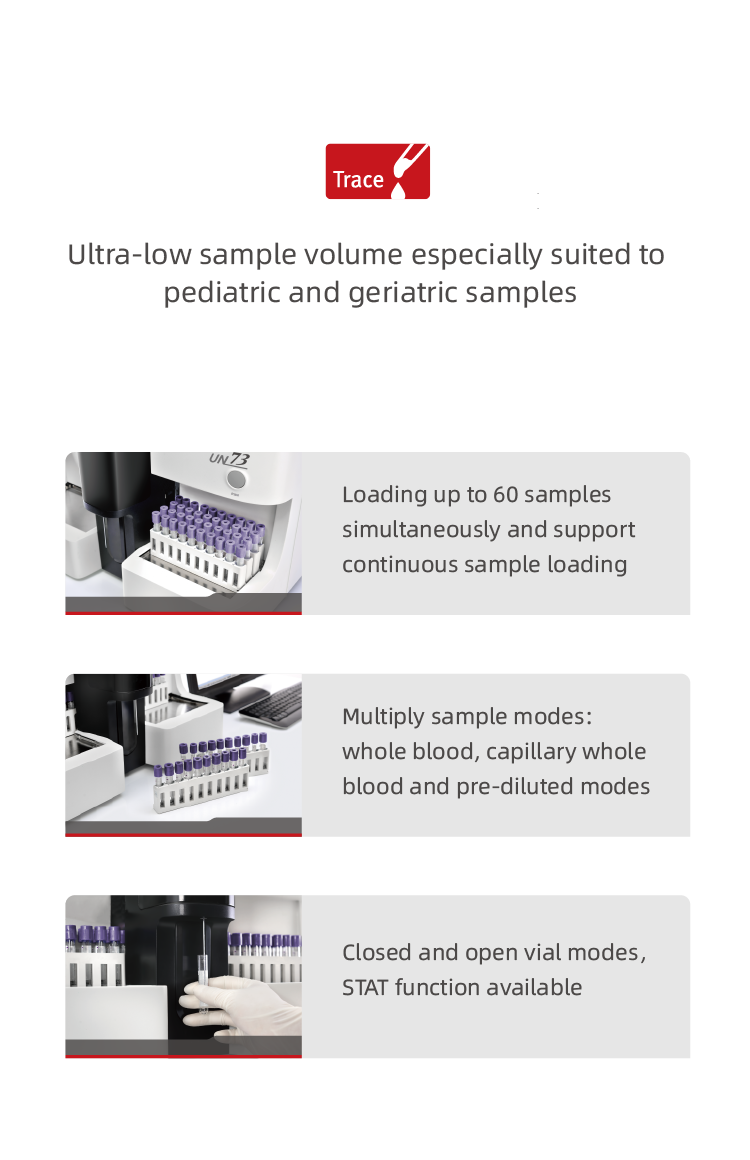 Trace

Ultra-low sample volume especially suited to pediatric and geriatric samples

UN73

Loading up to 60 samples simultaneously and support continuous sample loading

Multiply sample modes: whole blood, capillary whole blood and pre-diluted modes

Closed and open vial modes, STAT function available