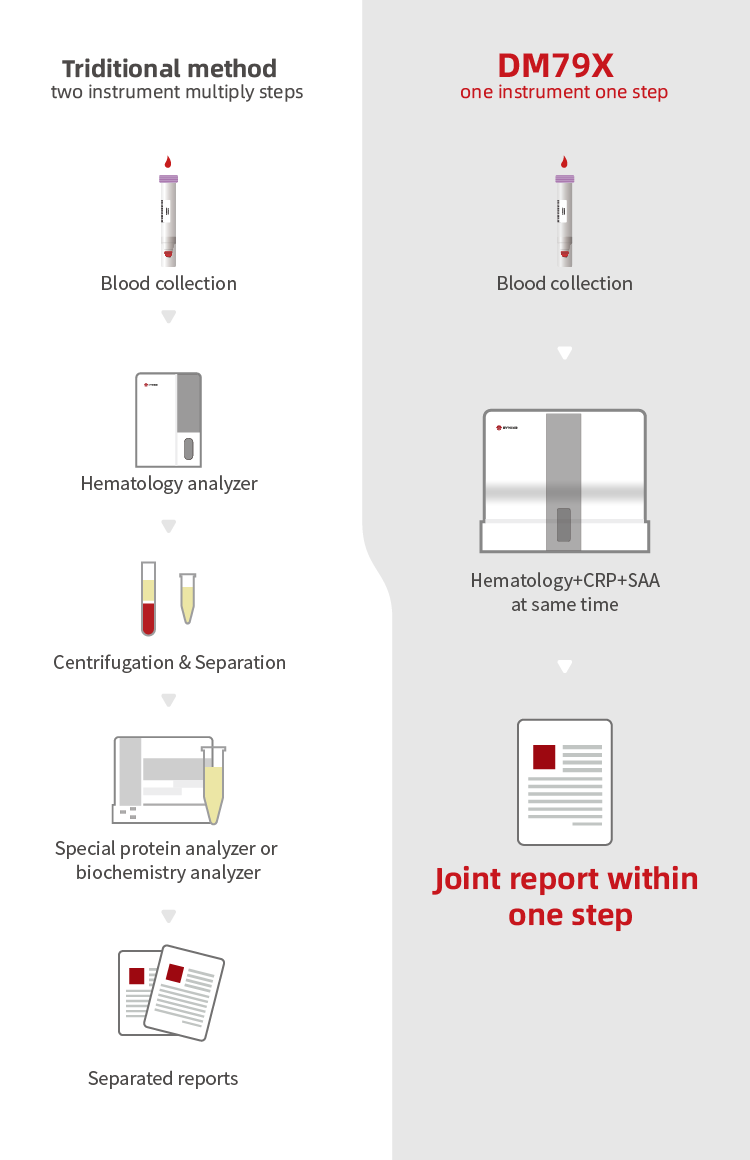 Triditional method
two instrument multiply steps

Blood collection

Hematology analyzer

Centrifugation & Separation

Special protein analyzer or biochemistry analyzer

Separated reports

DM79X
one instrument one step

Blood collection

Hematology+CRP+SAA
at same time

Joint report within one step