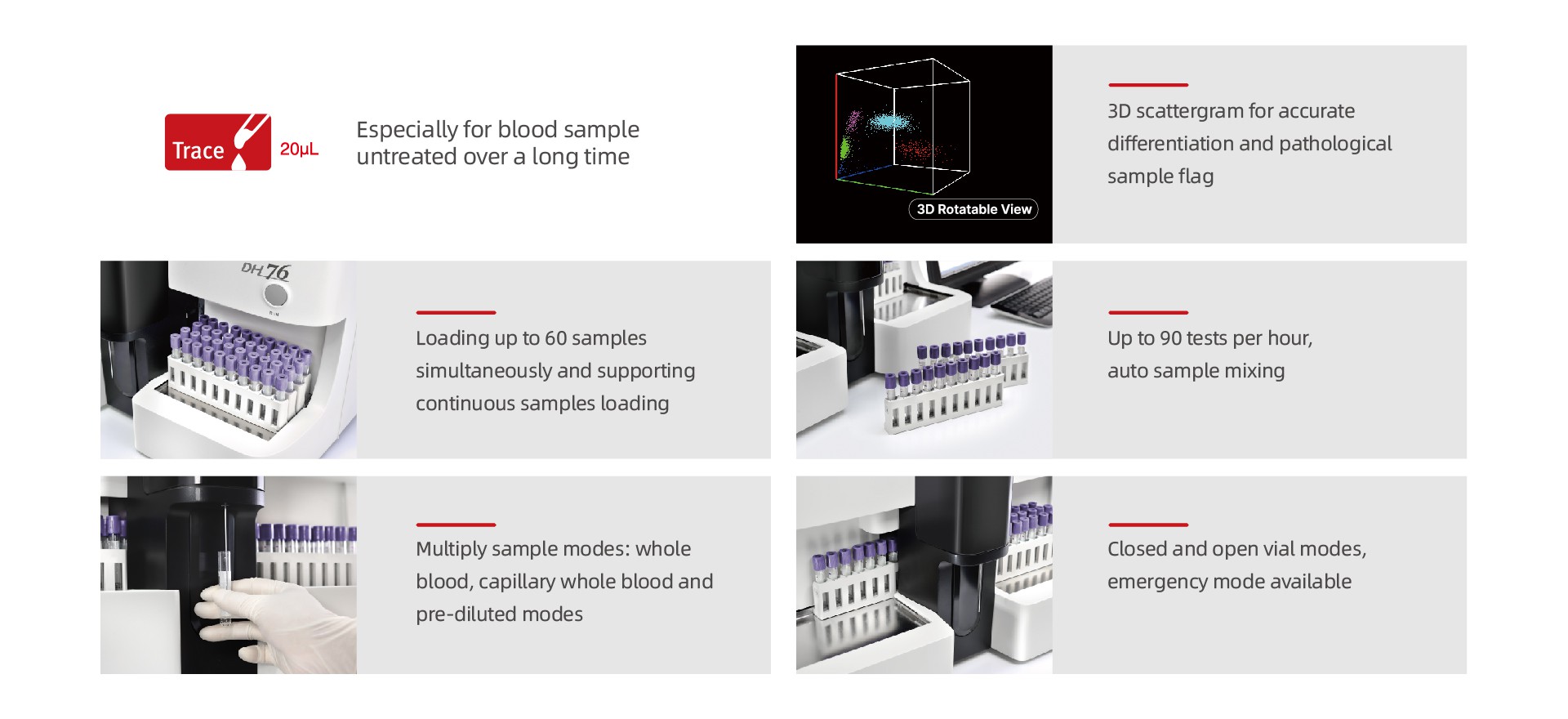 Trace 20μL

Especially for blood sample untreated over a long time

3D Rotatable View

3D scattergram for accurate differentiation and pathological sample flag

DH76

Loading up to 60 samples simultaneously and supporting continuous samples loading

Up to 90 tests per hour, auto sample mixing

Multiply sample modes: whole blood, capillary whole blood and pre-diluted modes

Closed and open vial modes, emergency mode available