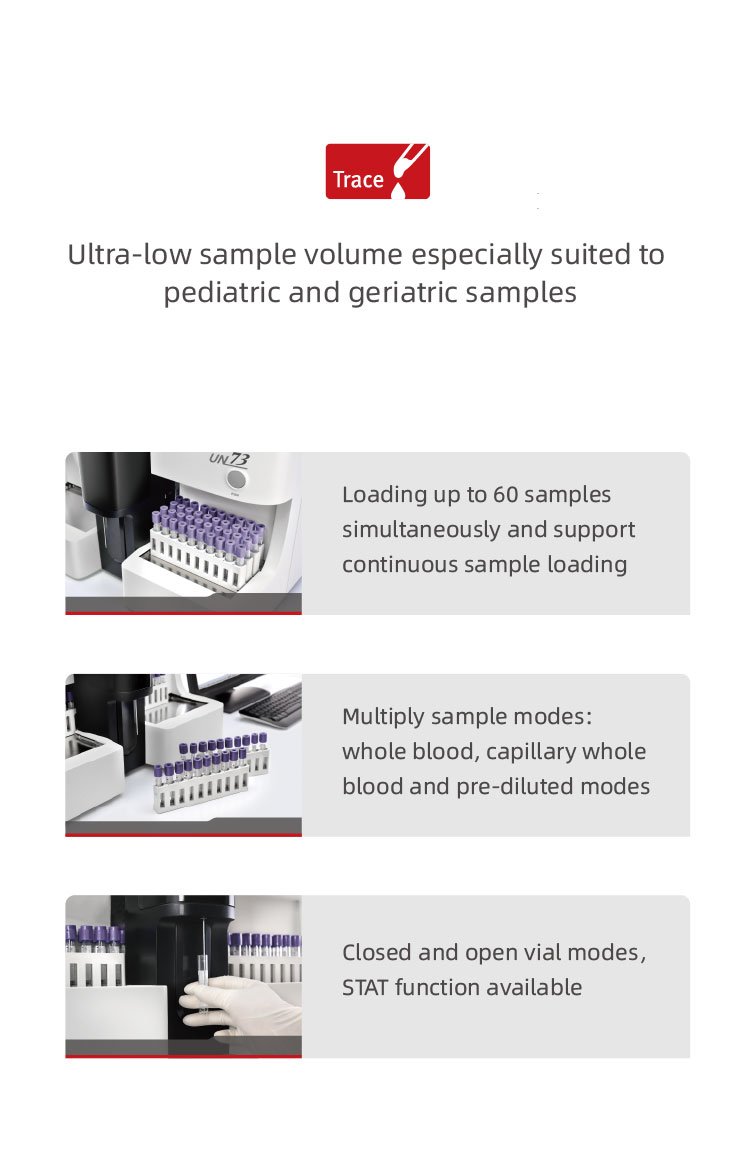 Trace

Ultra-low sample volume especially suited to pediatric and geriatric samples

UN73

Loading up to 60 samples simultaneously and support continuous sample loading

Multiply sample modes: whole blood, capillary whole blood and pre-diluted modes

Closed and open vial modes, STAT function available