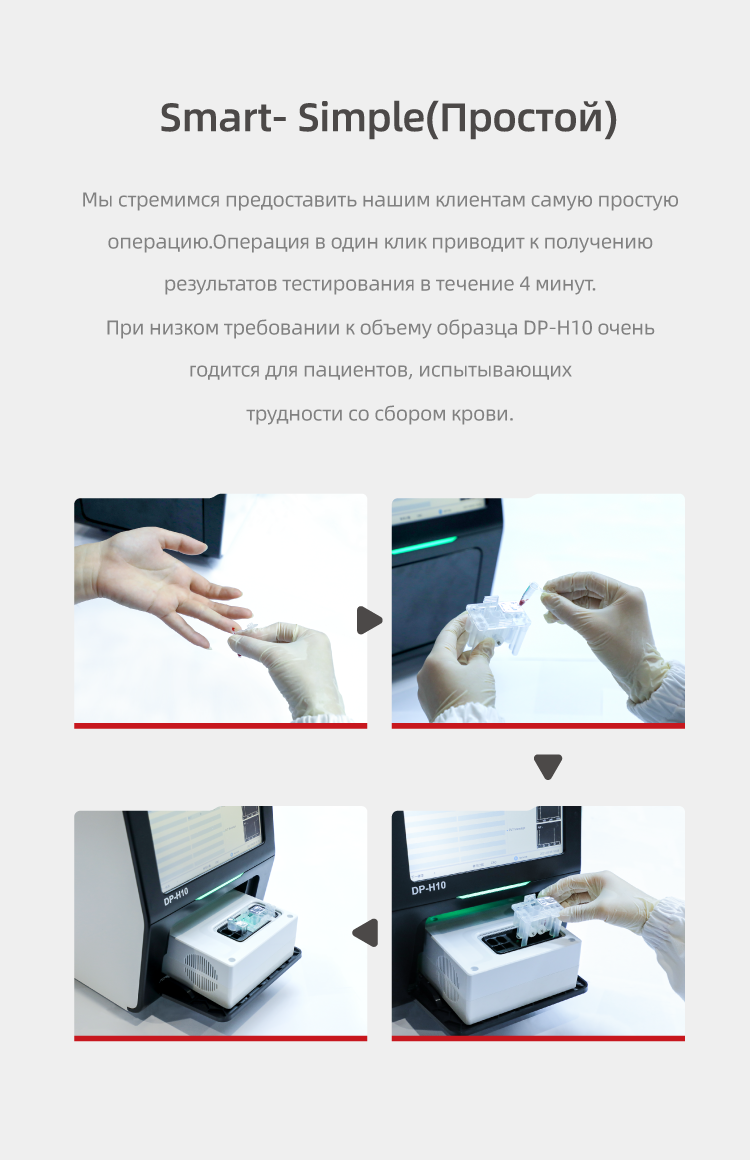 Smart- Simple(Простой)

Мы стремимся предоставить нашим клиентам самую простую операцию.Операция в один клик приводит к получению результатов тестирования в течение 4 минут.
При низком требовании к объему образца DP-H10 очень годится для пациентов, испытывающих трудности со сбором крови.

DP-H10

DP-H10